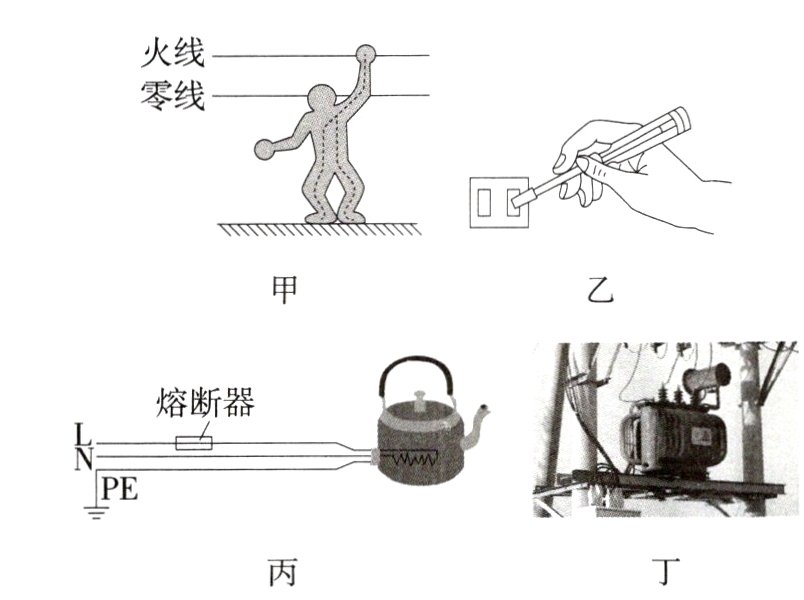 火线
零线

甲

乙

熔断器
L
N
PE

丙

丁