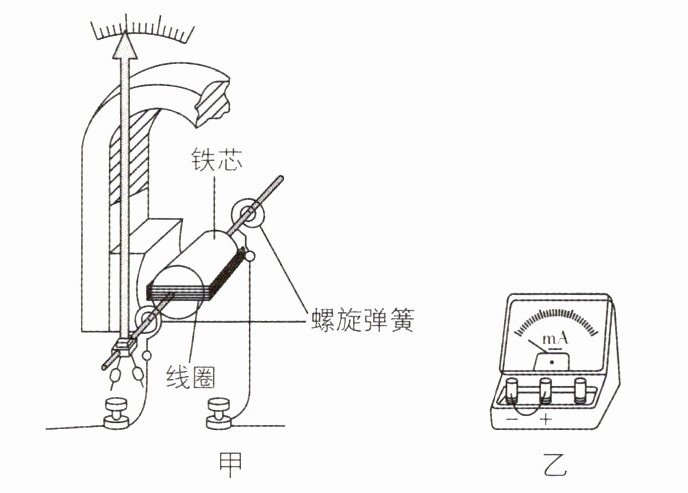 铁芯
螺旋弹簧
线圈
甲
mA
− +
乙