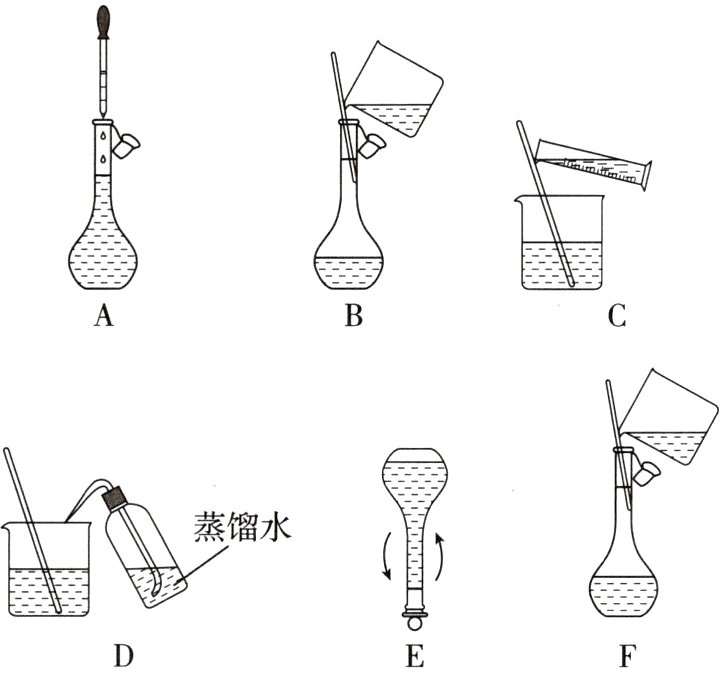 A

B

C

蒸馏水

D

E

F