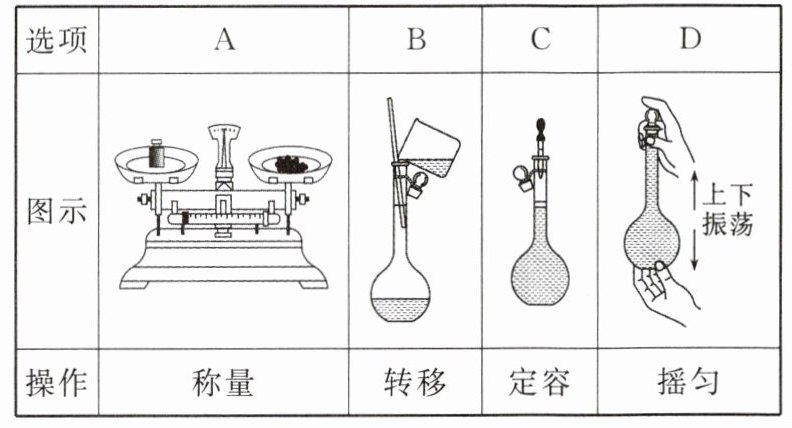 | 选项 | A | B | C | D |
|---|---|---|---|---|
| 图示 | | | | 上下振荡 |
| 操作 | 称量 | 转移 | 定容 | 摇匀 |