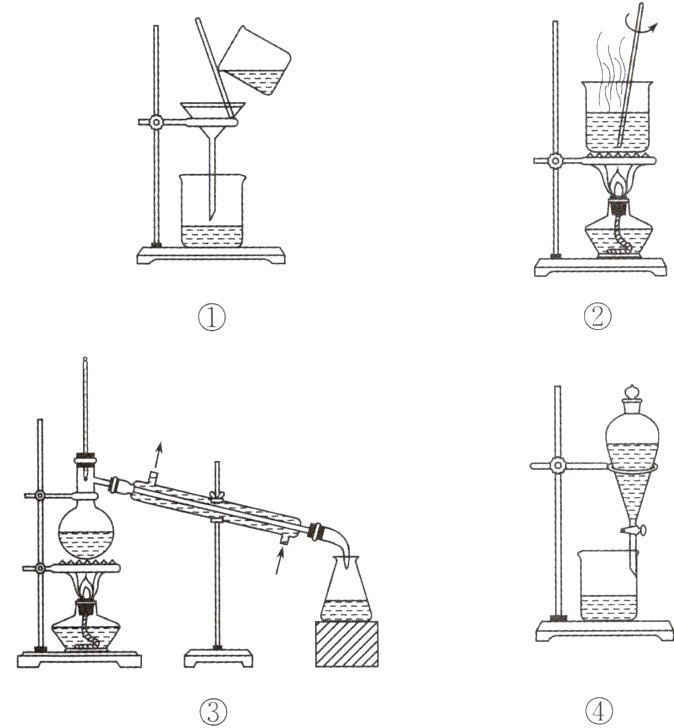 ①

②

③

④