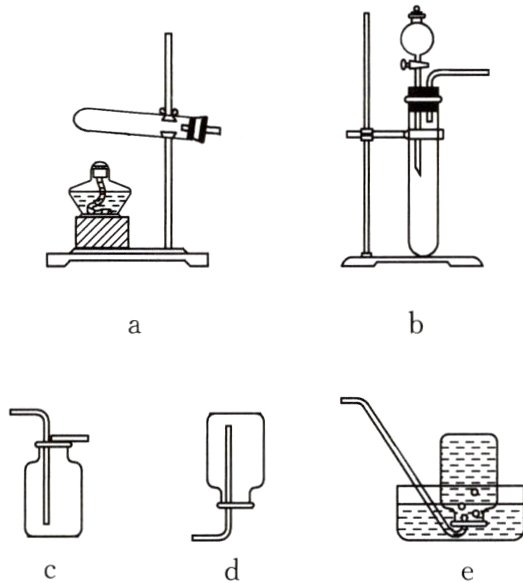 a

b

c

d

e