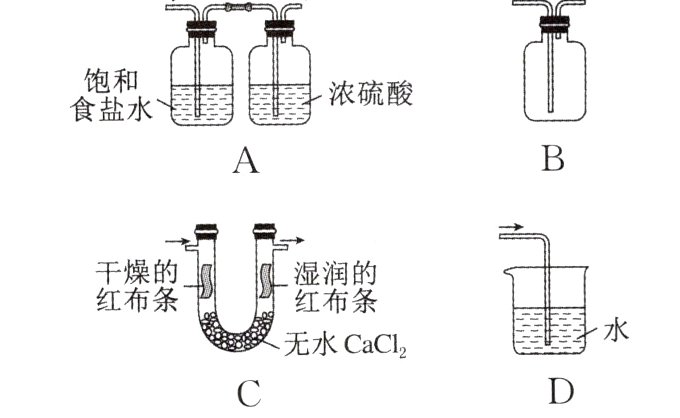 饱和食盐水

浓硫酸

A

B

干燥的红布条

湿润的红布条

无水 $CaCl_2$

C

水

D