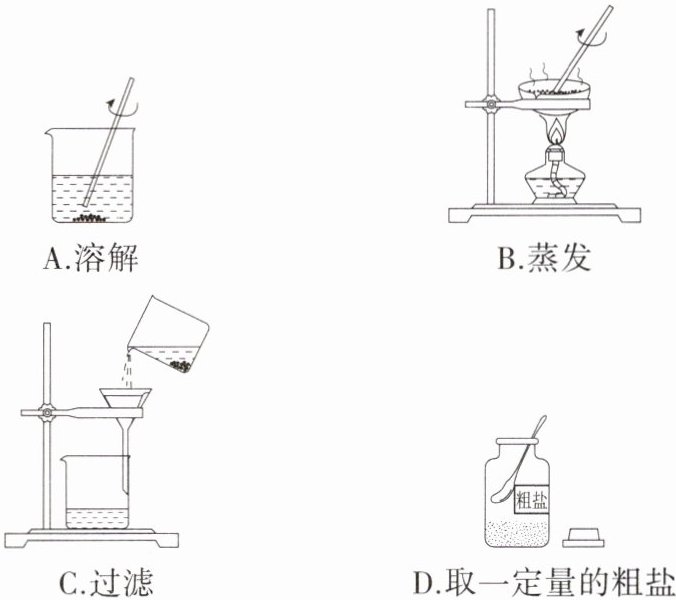 A.溶解

B.蒸发

C.过滤

粗盐

D.取一定量的粗盐