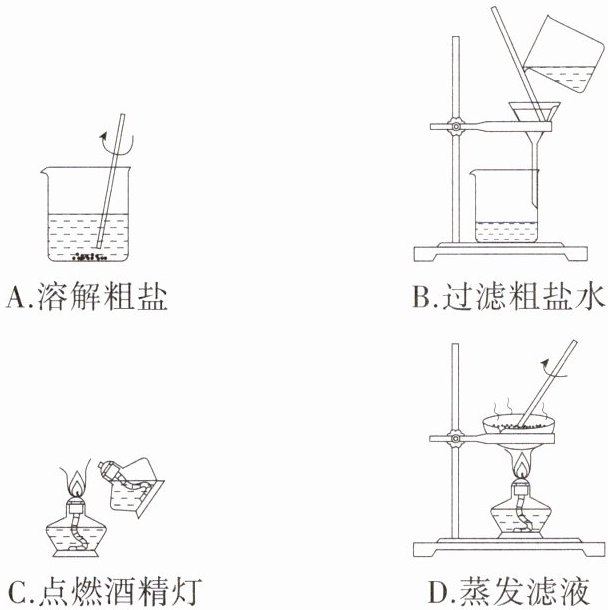 A.溶解粗盐

B.过滤粗盐水

C.点燃酒精灯

D.蒸发滤液