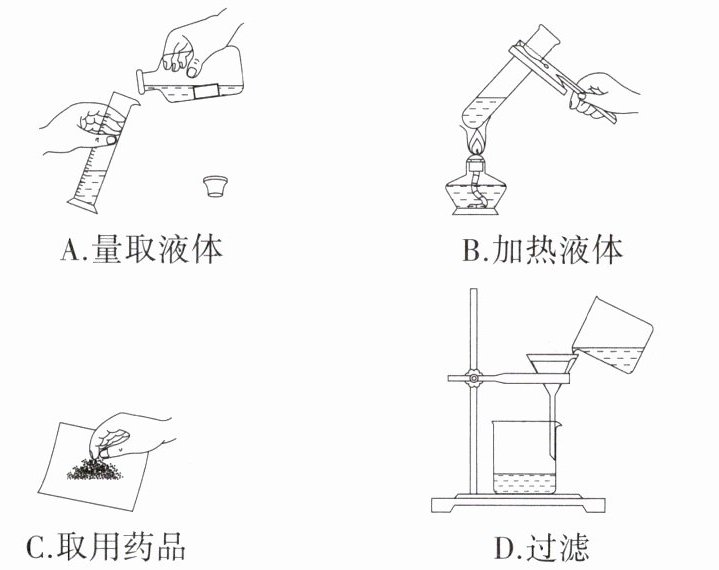 A.量取液体

B.加热液体

C.取用药品

D.过滤