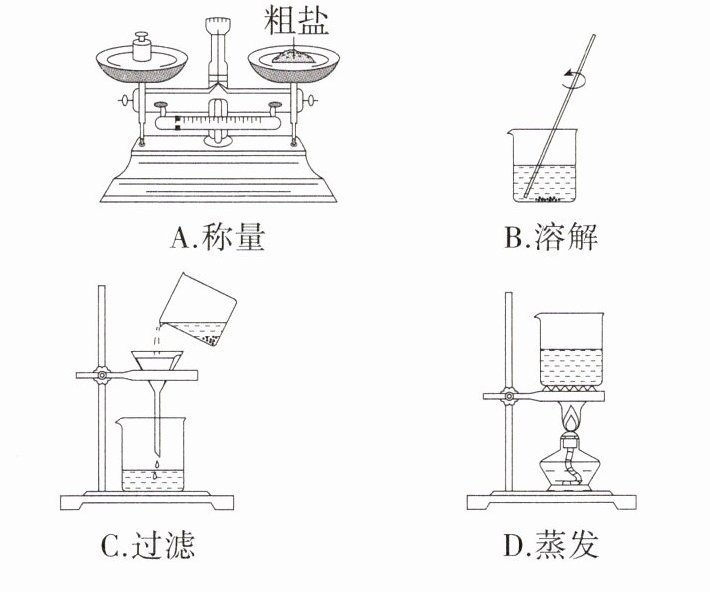 粗盐

A.称量

B.溶解

C.过滤

D.蒸发