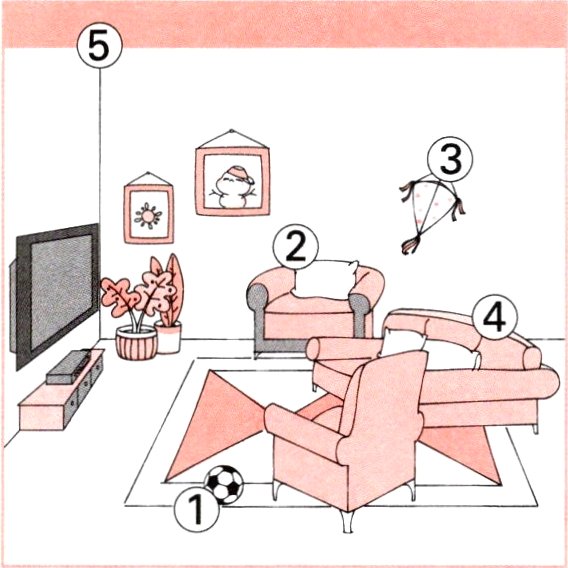 5
3
2
4
1