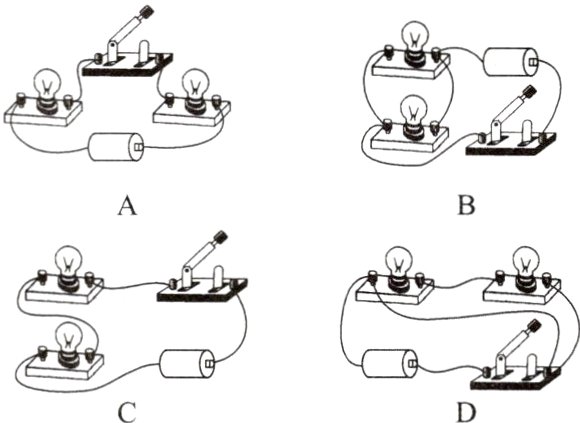 A

B

C

D