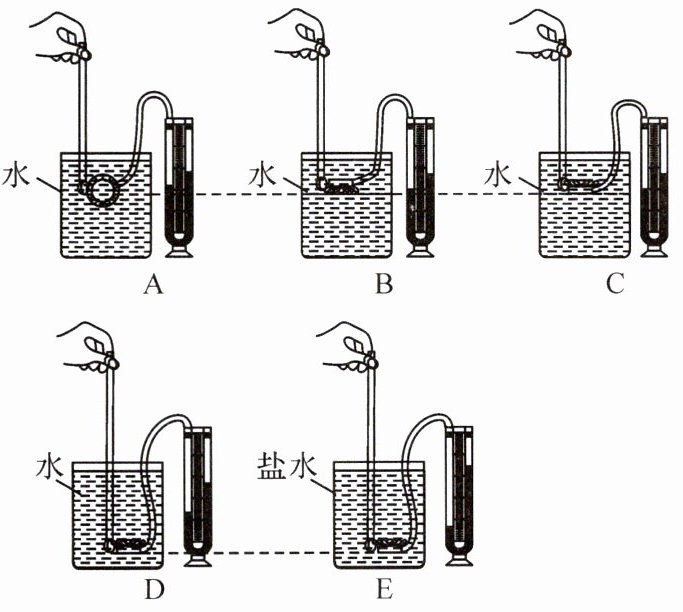 水
A
水
B
水
C
水
D
盐水
E