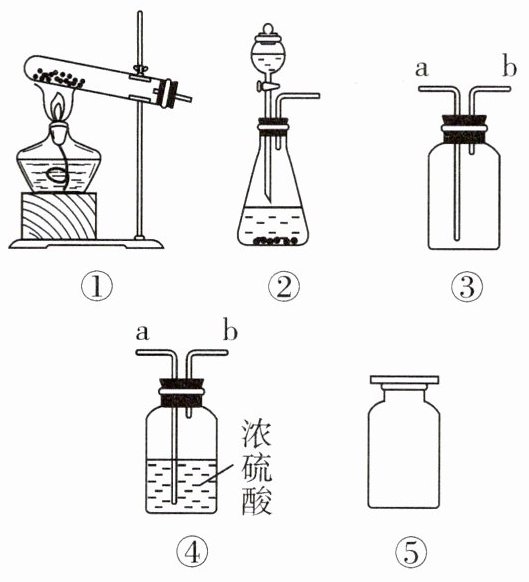 ①

②

a b

③

a b

浓硫酸

④

⑤