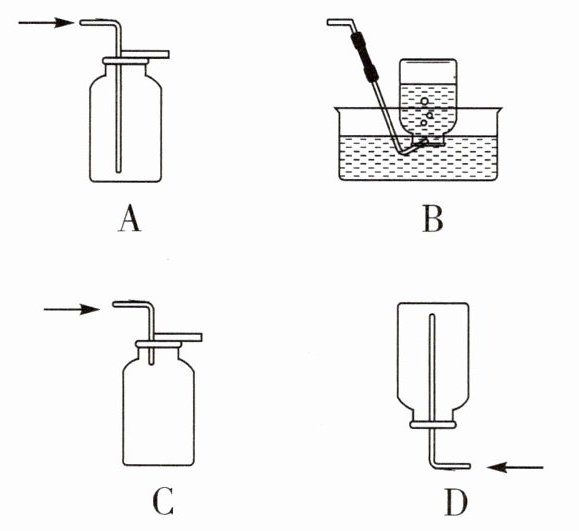 A

B

C

D