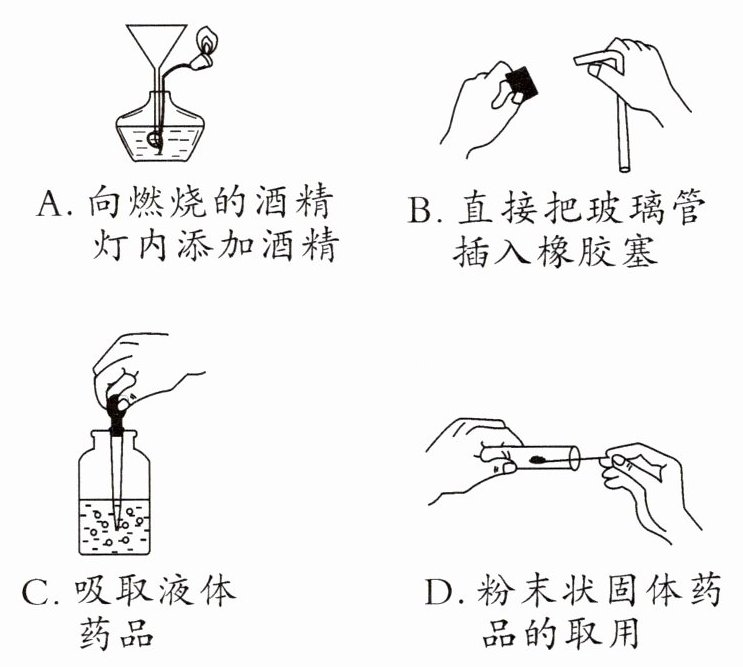 A. 向燃烧的酒精灯内添加酒精

B. 直接把玻璃管插入橡胶塞

C. 吸取液体药品

D. 粉末状固体药品的取用