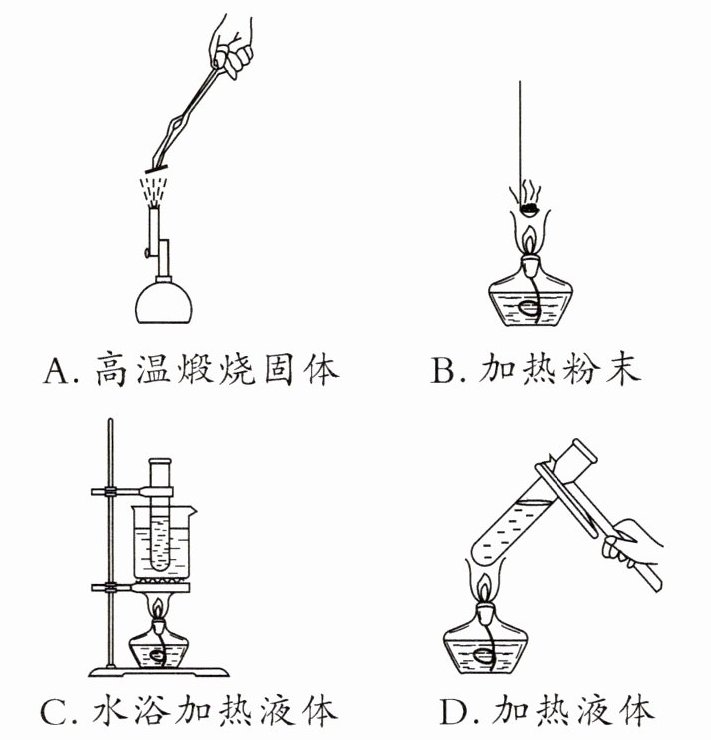 A. 高温煅烧固体

B. 加热粉末

C. 水浴加热液体

D. 加热液体