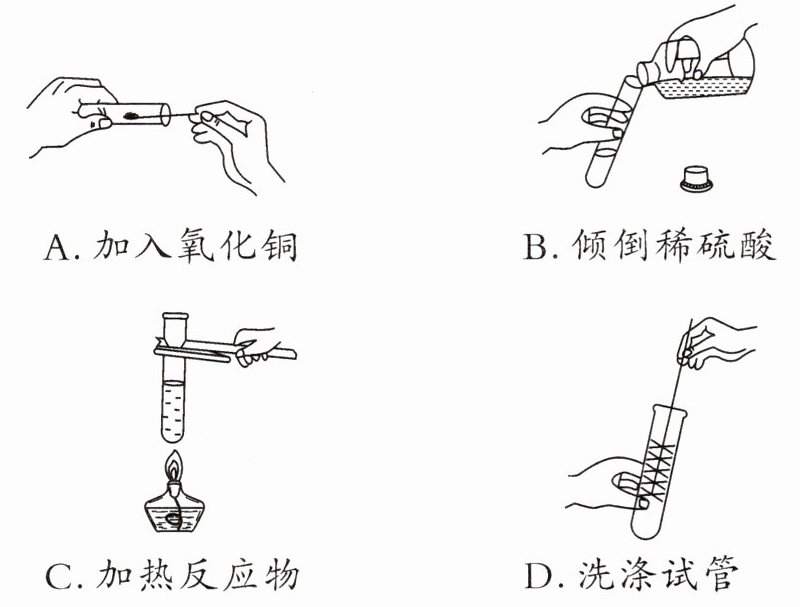 A. 加入氧化铜

B. 倾倒稀硫酸

C. 加热反应物

D. 洗涤试管