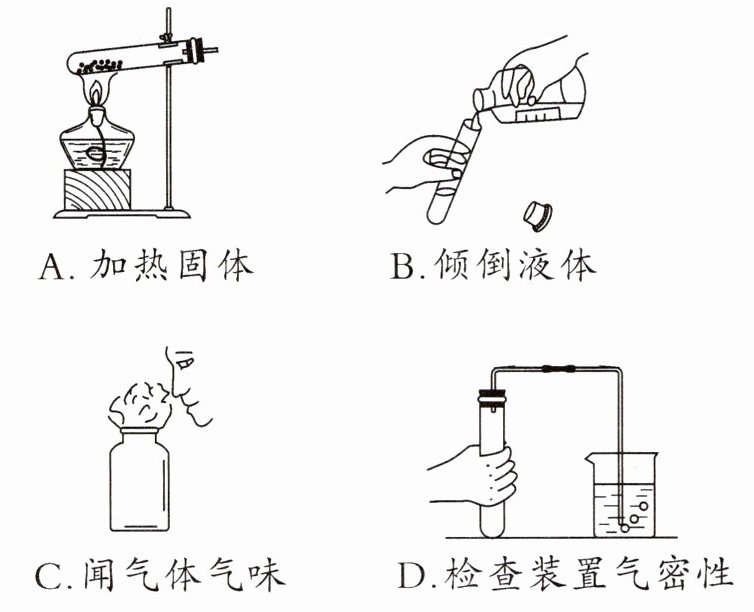 A. 加热固体

B. 倾倒液体

C. 闻气体气味

D. 检查装置气密性