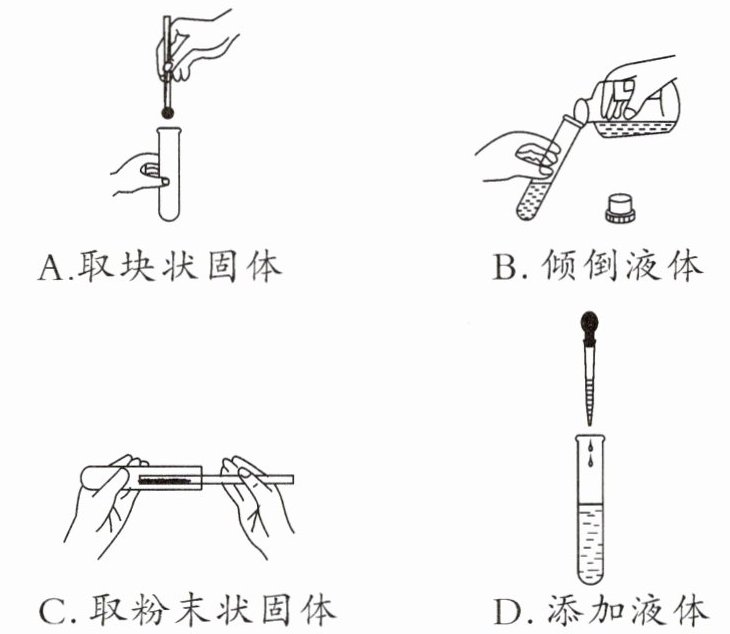 A.取块状固体

B. 倾倒液体

C. 取粉末状固体

D. 添加液体