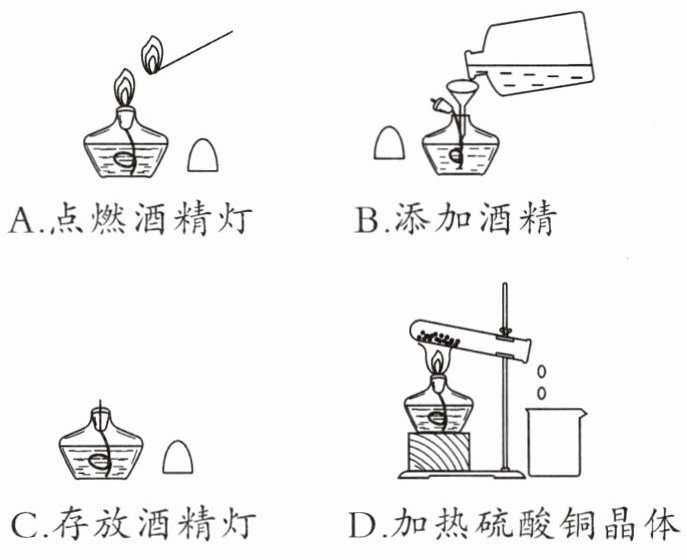 A.点燃酒精灯

B.添加酒精

C.存放酒精灯

D.加热硫酸铜晶体