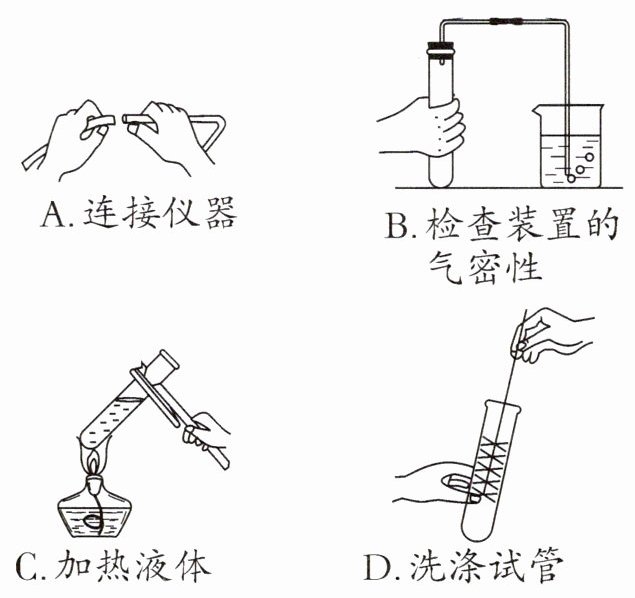 A. 连接仪器

B. 检查装置的气密性

C. 加热液体

D. 洗涤试管