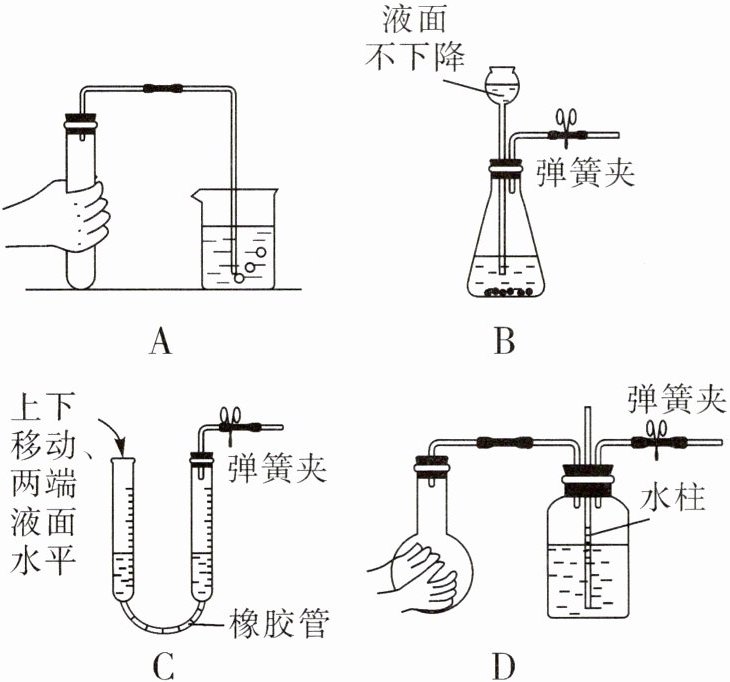 A

液面不下降

弹簧夹

B

上下移动、两端液面水平

弹簧夹

橡胶管

C

弹簧夹

水柱

D