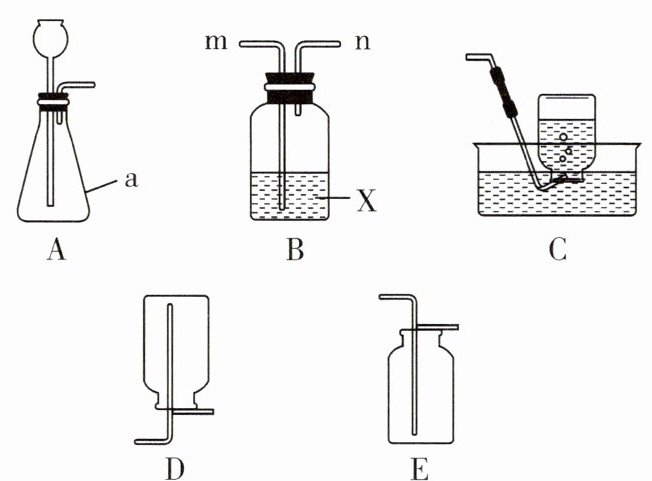 a
A
m
n
X
B
C
D
E