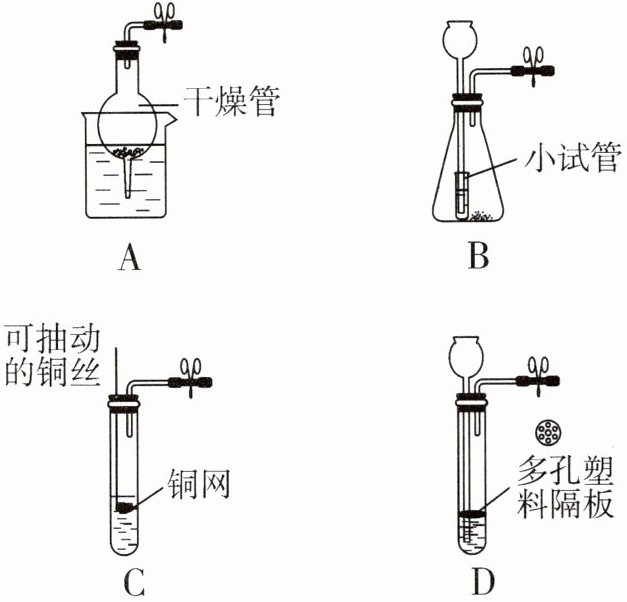 干燥管

A

小试管

B

可抽动的铜丝

铜网

C

多孔塑料隔板

D