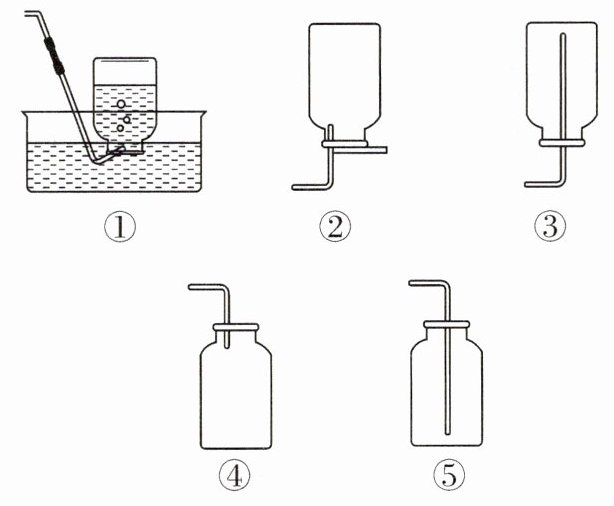 ①

②

③

④

⑤