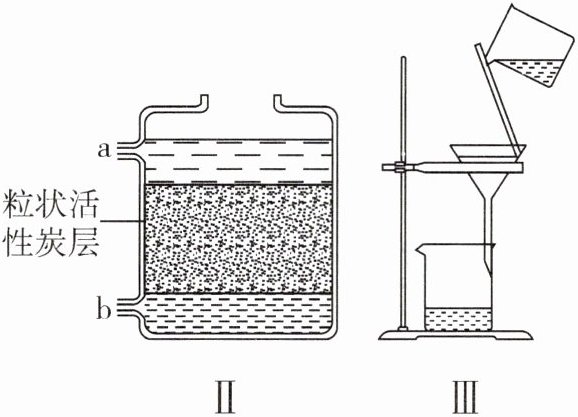 a
粒状活性炭层
b
Ⅱ
Ⅲ