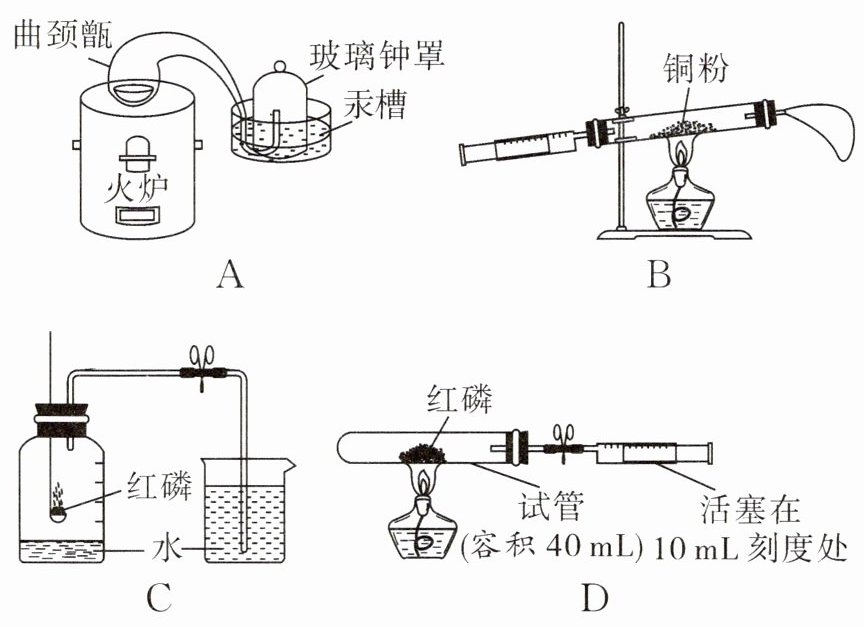 曲颈甑
玻璃钟罩
汞槽
火炉
A

铜粉
B

红磷
水
C

红磷
试管
(容积 40 mL)
活塞在
10 mL 刻度处
D