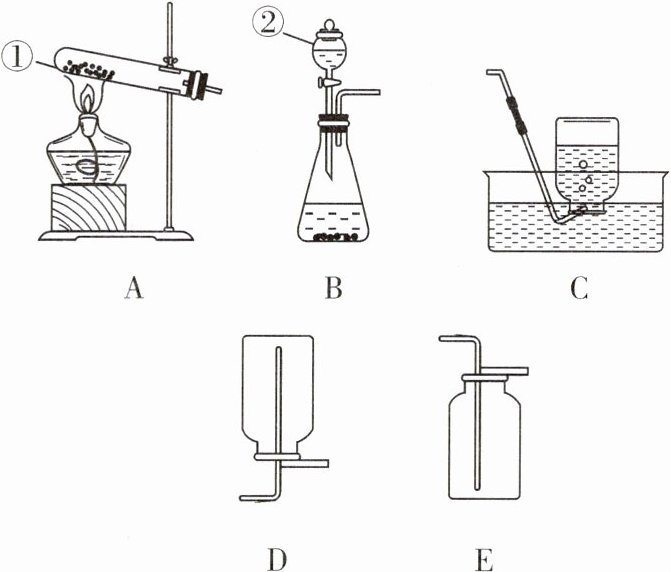 ①
②
A
B
C
D
E