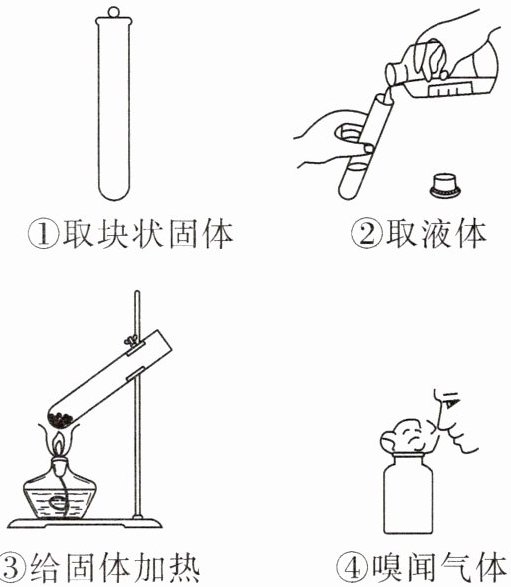 ①取块状固体

②取液体

③给固体加热

④嗅闻气体