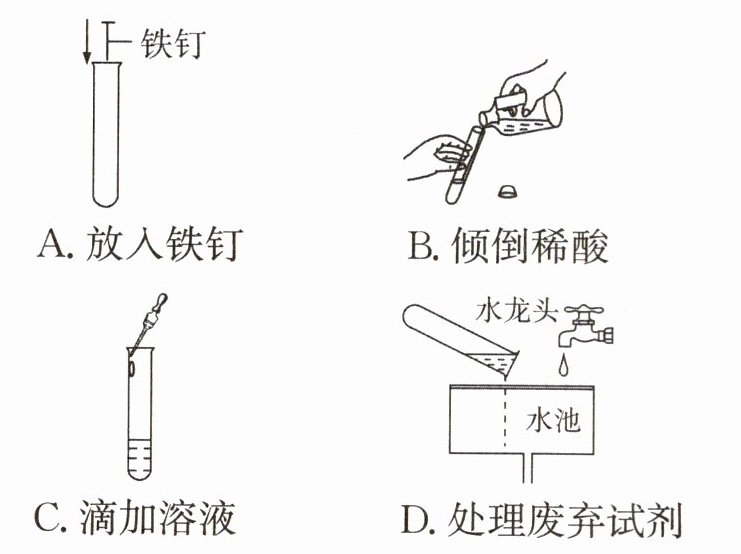 铁钉

A. 放入铁钉

B. 倾倒稀酸

C. 滴加溶液

水龙头

水池

D. 处理废弃试剂