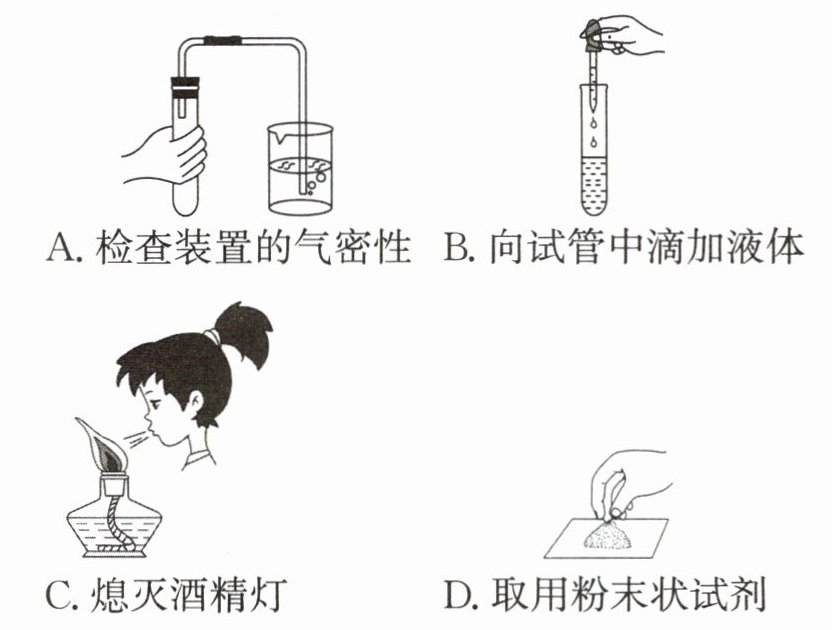 A. 检查装置的气密性　B. 向试管中滴加液体

C. 熄灭酒精灯　D. 取用粉末状试剂