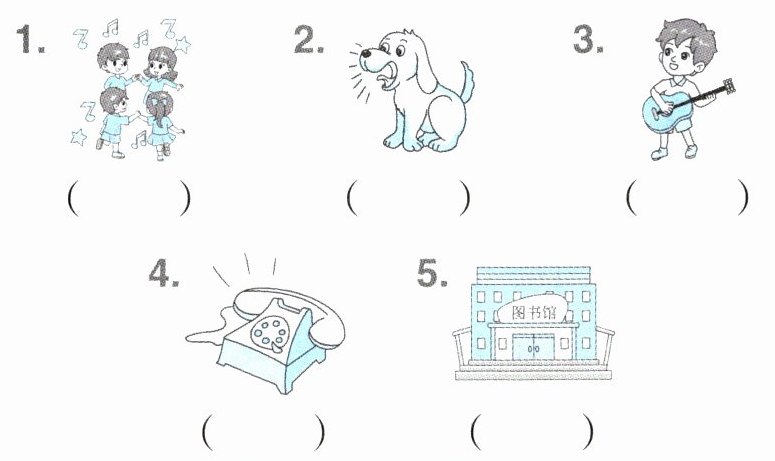 1.

(　　)

2.

(　　)

3.

(　　)

4.

(　　)

5.

图书馆

(　　)