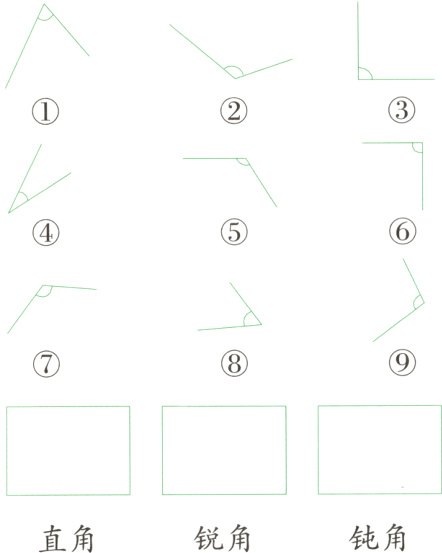 ① ② ③

④ ⑤ ⑥

⑦ ⑧ ⑨

直角 锐角 钝角