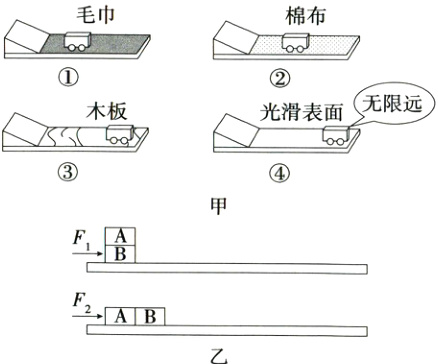 毛巾

①

棉布

②

木板

③

光滑表面

无限远

④

甲

$F_1$

A

B

$F_2$

A

B

乙