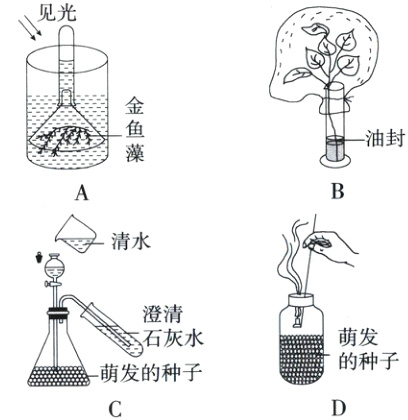 见光

金鱼藻

A

油封

B

清水

澄清石灰水

萌发的种子

C

萌发的种子

D