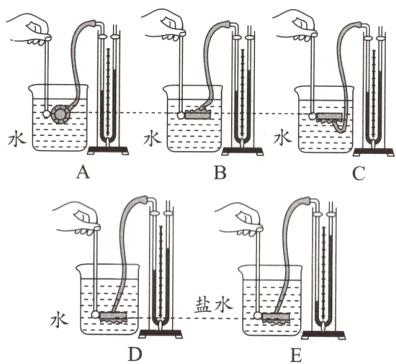 水

A

水

B

水

C

水

D

盐水

E