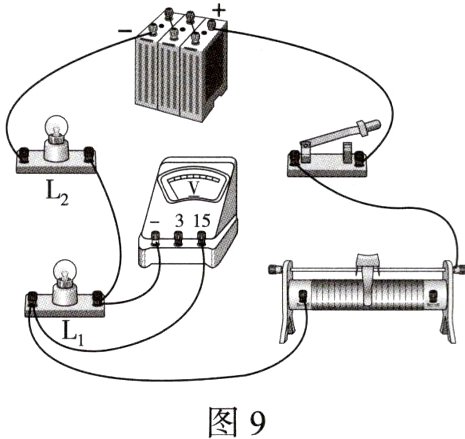 −
+
$L_2$
V
− 3 15
$L_1$
图 9