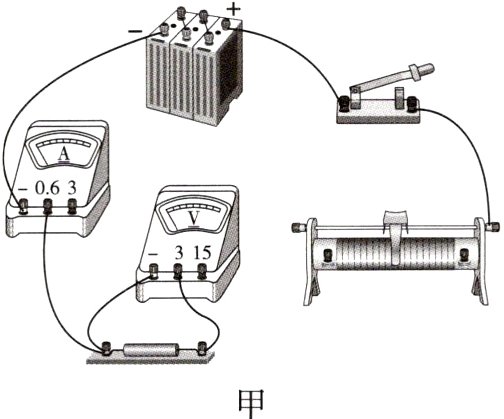 −
+
A
− 0.6 3
V
− 3 15
甲