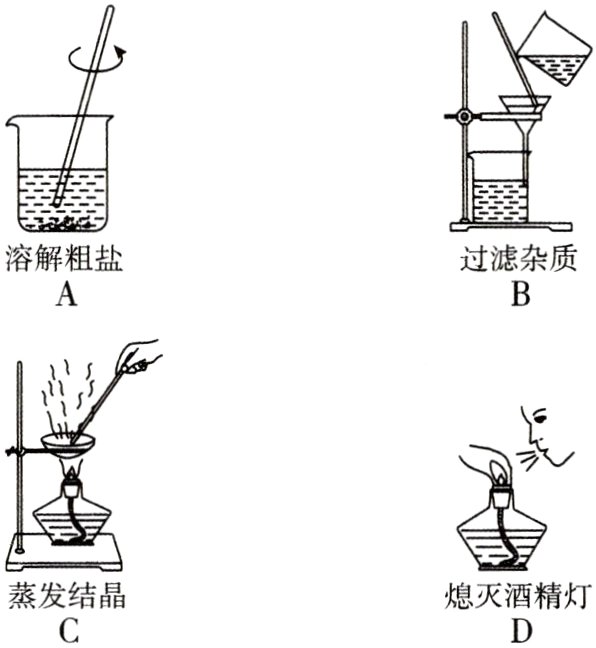 溶解粗盐
A

过滤杂质
B

蒸发结晶
C

熄灭酒精灯
D