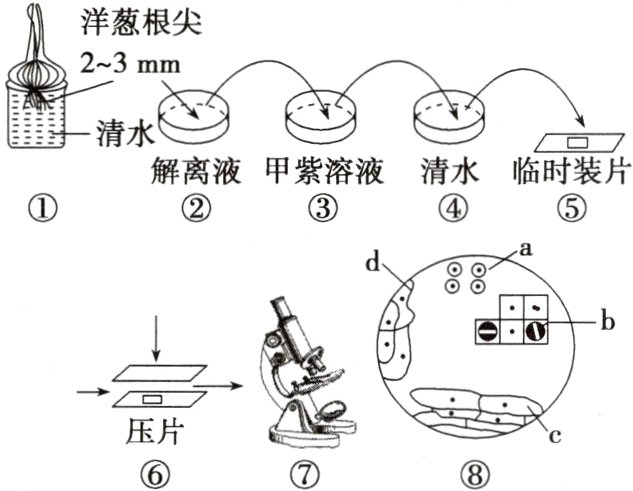 洋葱根尖
2~3 mm
清水

解离液　甲紫溶液　清水　临时装片

①　②　③　④　⑤

压片

d　a　b　c

⑥　⑦　⑧