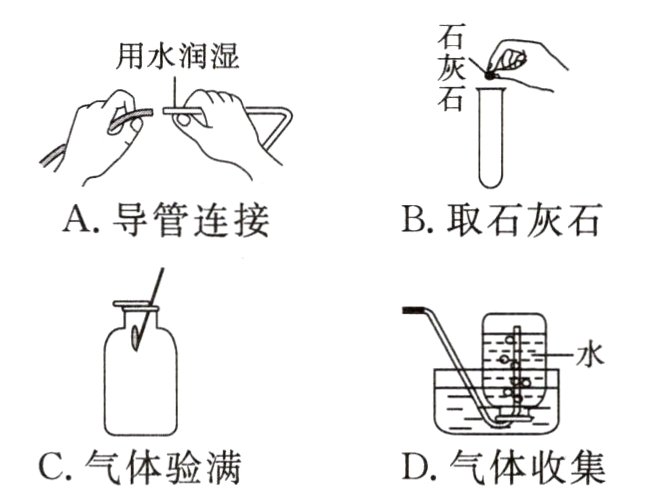 用水润湿

A. 导管连接

石灰石

B. 取石灰石

C. 气体验满

水

D. 气体收集