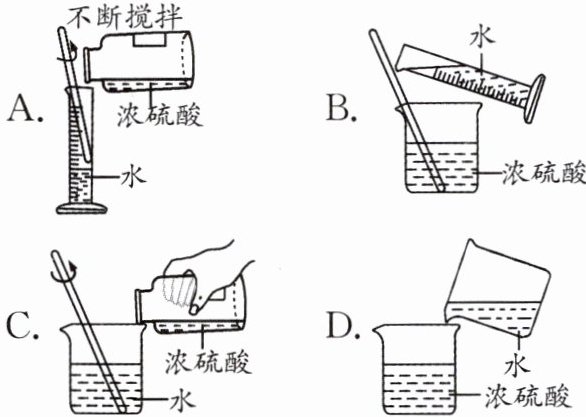 A. 不断搅拌 浓硫酸 水

B. 水 浓硫酸

C. 浓硫酸 水

D. 水 浓硫酸