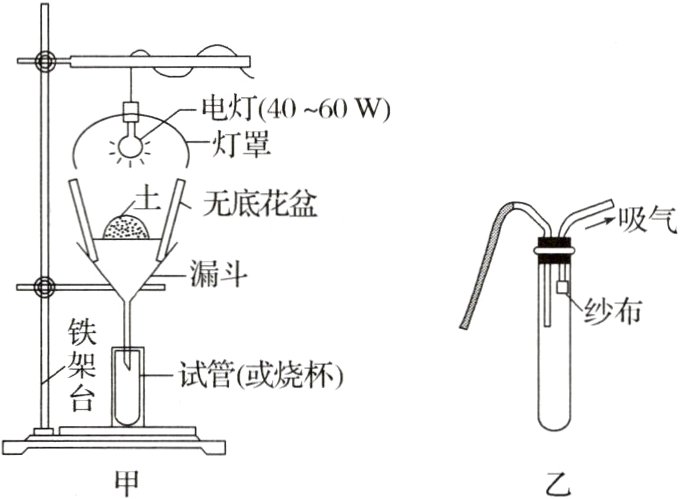 电灯(40 ~60 W)
灯罩
土
无底花盆
漏斗
铁架台
试管(或烧杯)
甲

吸气
纱布
乙