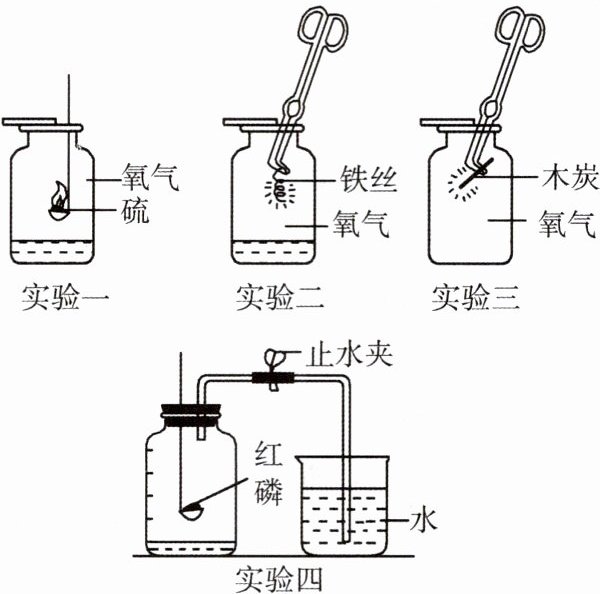 氧气
硫
实验一

铁丝
氧气
实验二

木炭
氧气
实验三

止水夹
红磷
水
实验四