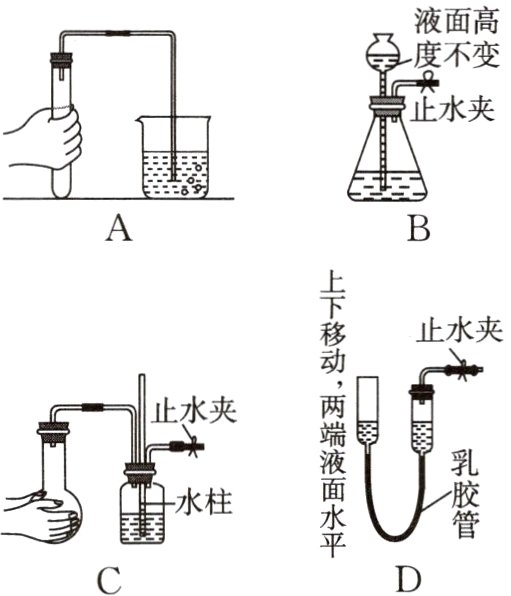 A

液面高度不变

止水夹

B

止水夹

水柱

C

上下移动，两端液面水平

止水夹

乳胶管

D