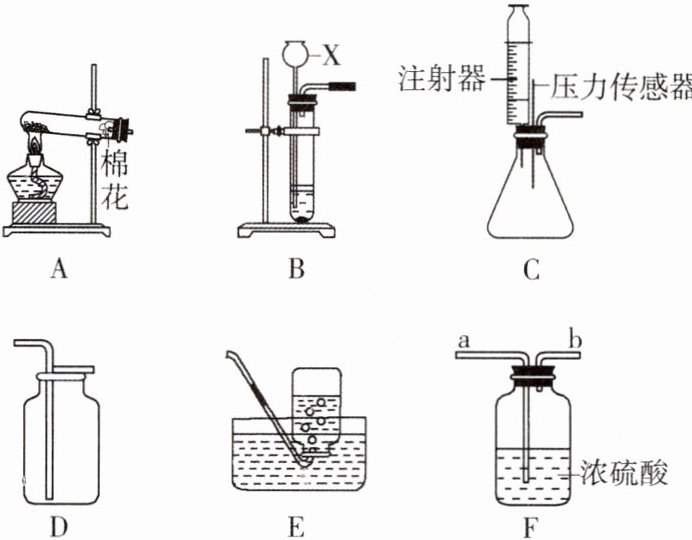 棉花
A

X
B

注射器
压力传感器
C

D

E

a
b
浓硫酸
F