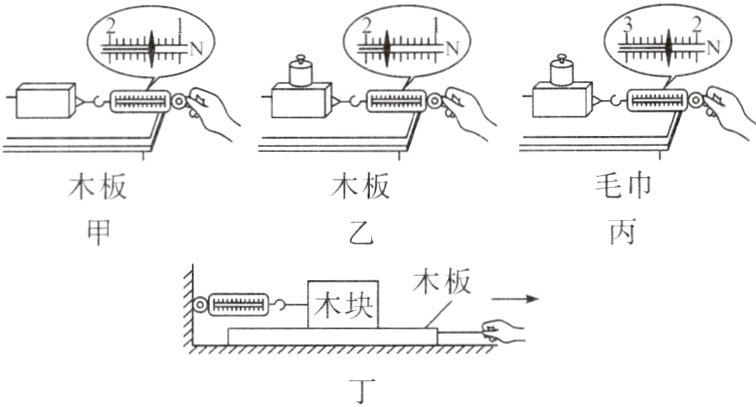 2 1 N

木板

甲

2 1 N

木板

乙

3 2 N

毛巾

丙

木块

木板

丁