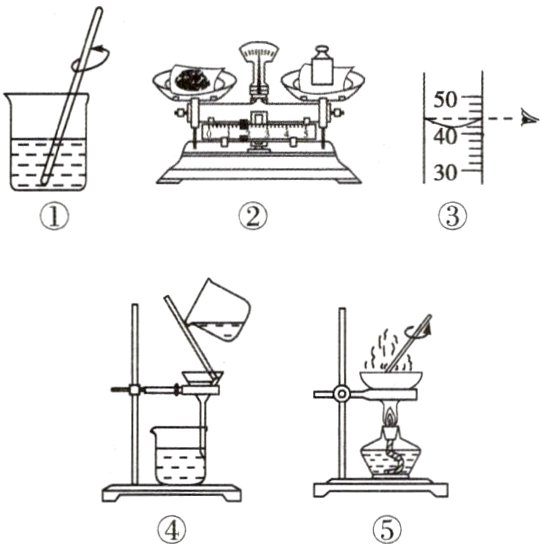 ①

②

50
40
30

③

④

⑤